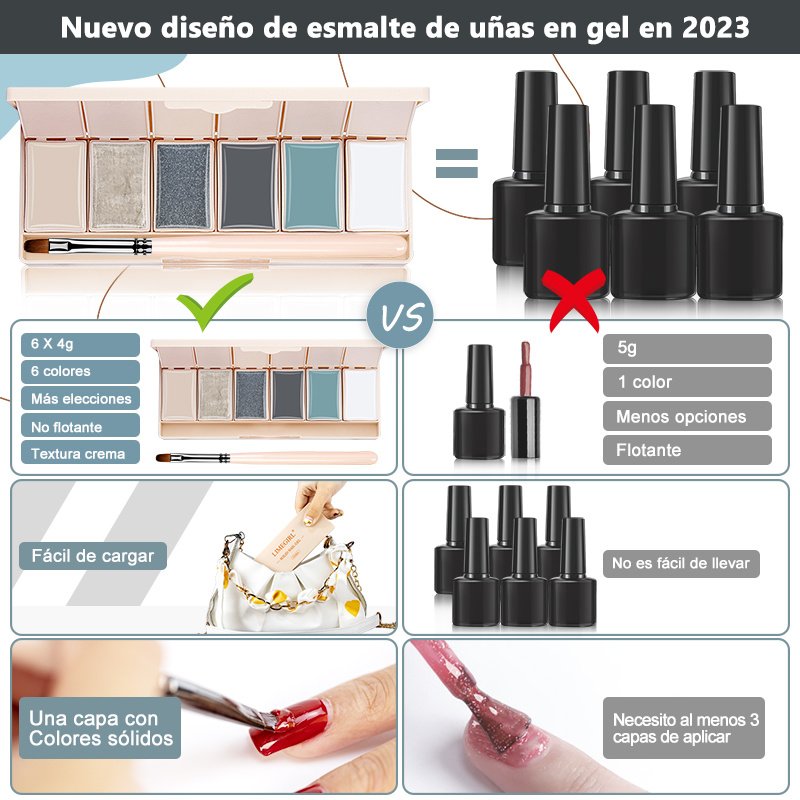 Nuevo diseño de esmalte de uñas en gel en 2023

VS

6 X 4g

6 colores

Más elecciones

No flotante

Textura crema

5g

1 color

Menos opciones

Flotante

Fácil de cargar

LIMEGIRL

No es fácil de llevar

Una capa con Colores sólidos

Necesito al menos 3 capas de aplicar